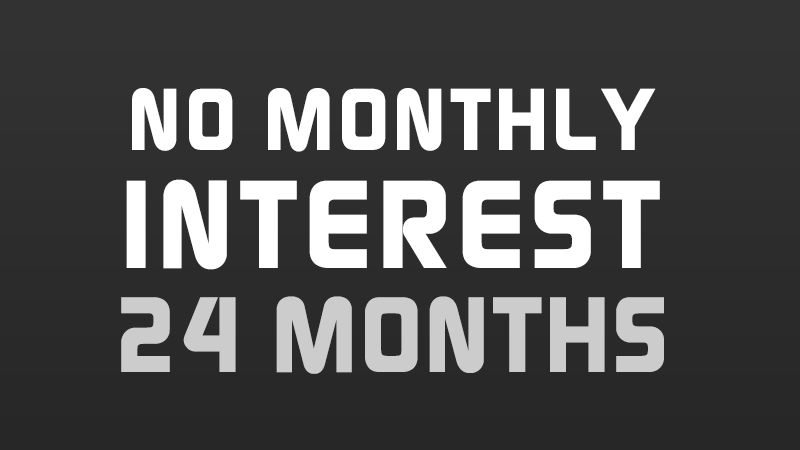 NO MONTHLY
INTEREST
24 MONTHS